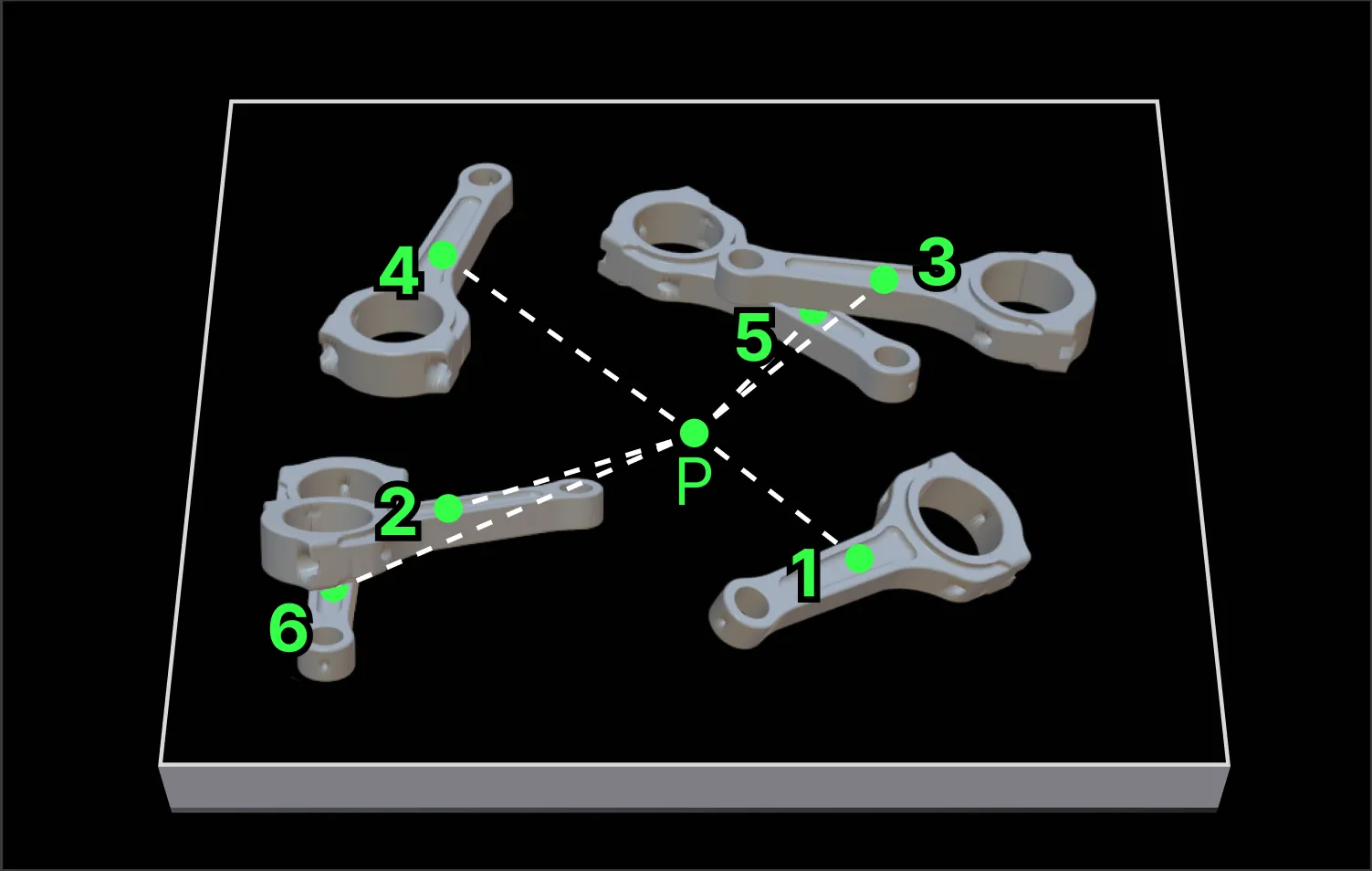 4
3
5
P
2
1
6