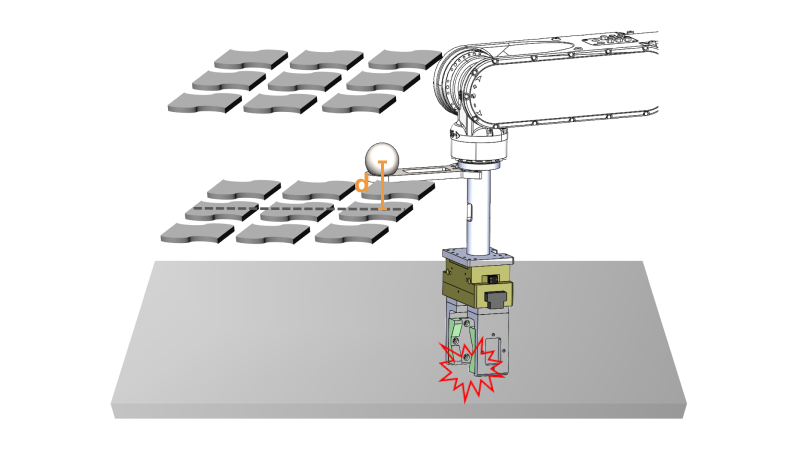 d