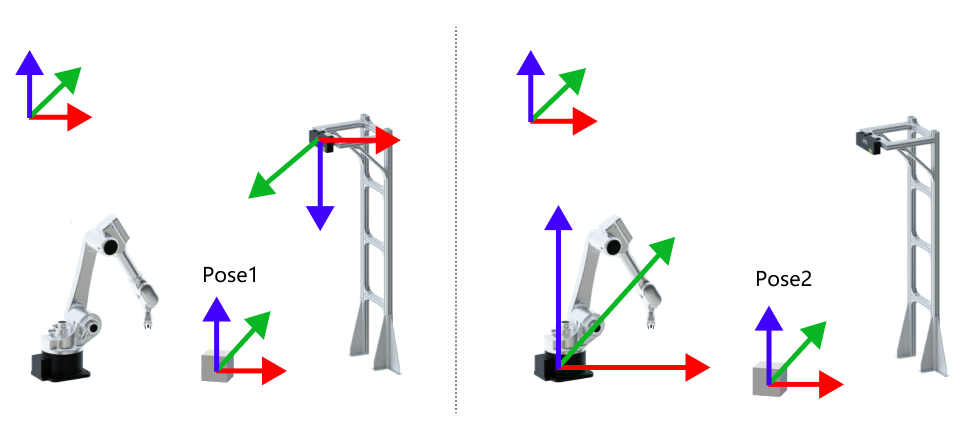 Pose1

Pose2