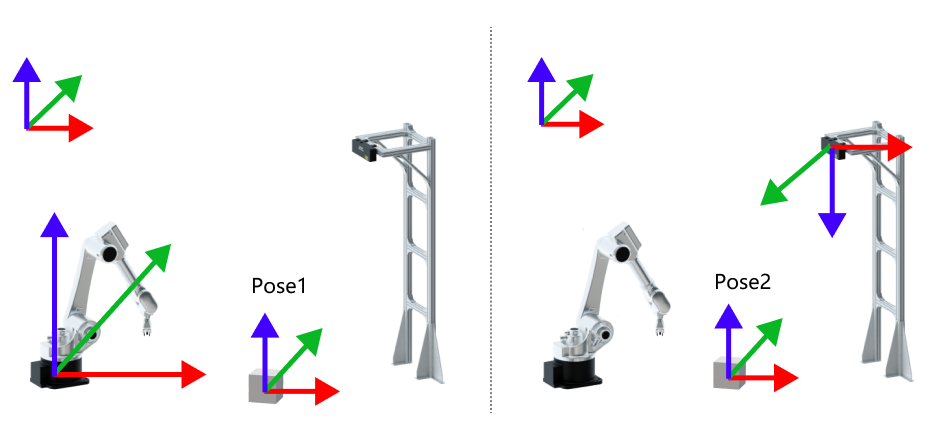 Pose1

Pose2