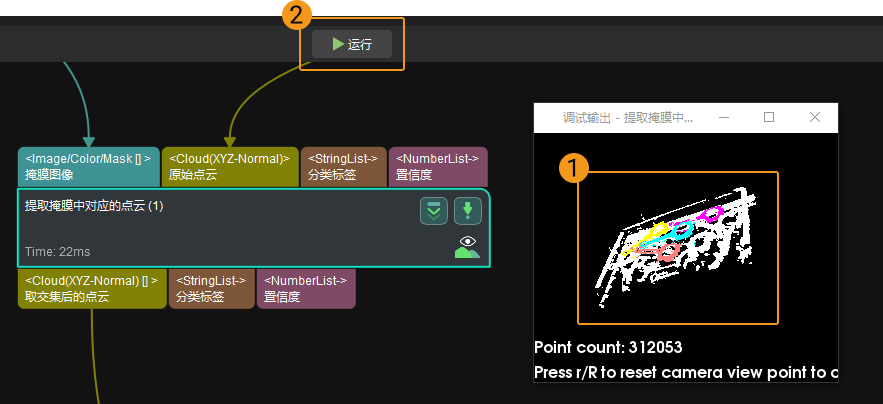 2

运行

<Image/Color/Mask [] >
掩膜图像

<Cloud(XYZ-Normal)>
原始点云

<StringList->
分类标签

<NumberList->
置信度

提取掩膜中对应的点云 (1)

Time: 22ms

<Cloud(XYZ-Normal) [] >
取交集后的点云

<StringList->
分类标签

<NumberList->
置信度

调试输出 - 提取掩膜中...

1

Point count: 312053

Press r/R to reset camera view point to c