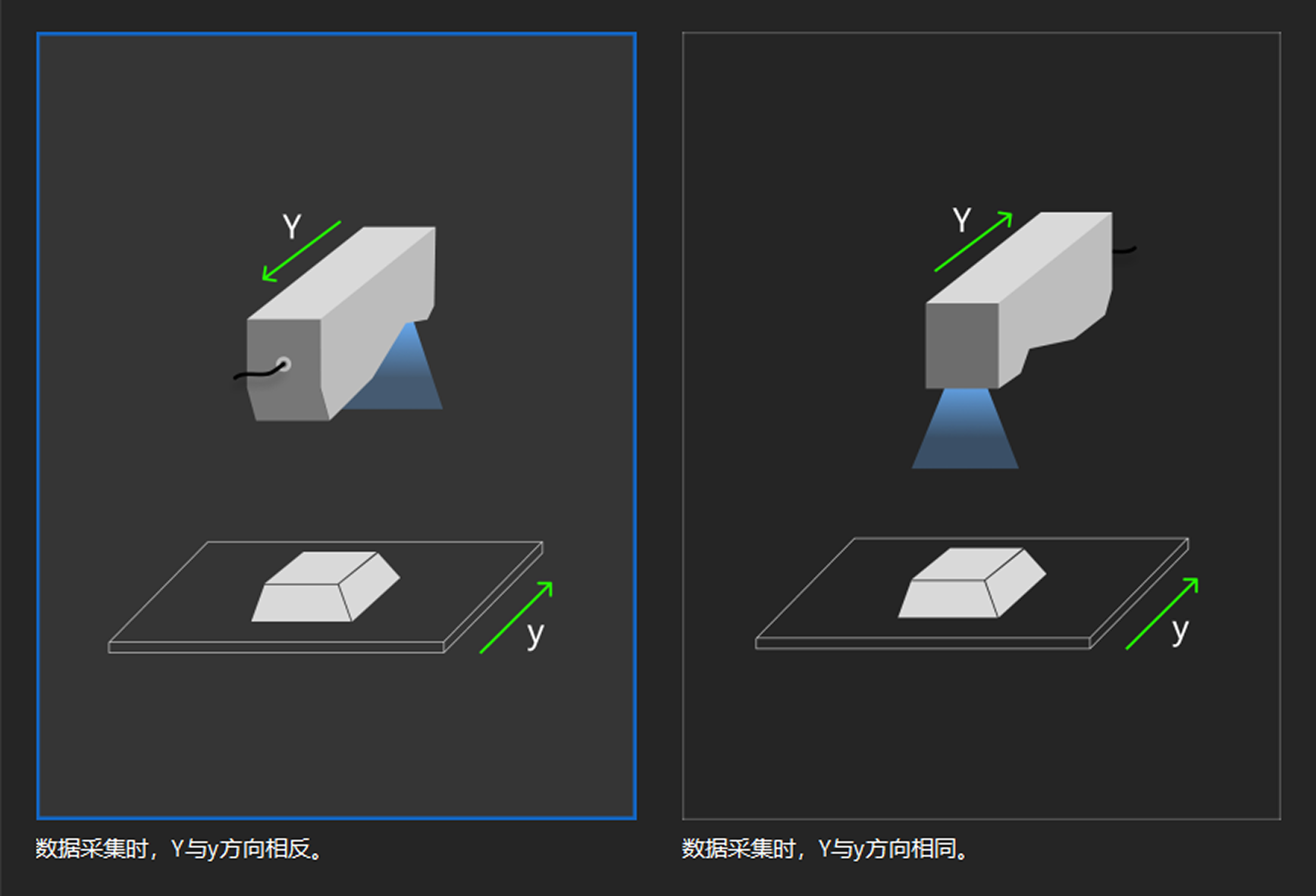 Y

y

数据采集时，Y与y方向相反。

Y

y

数据采集时，Y与y方向相同。