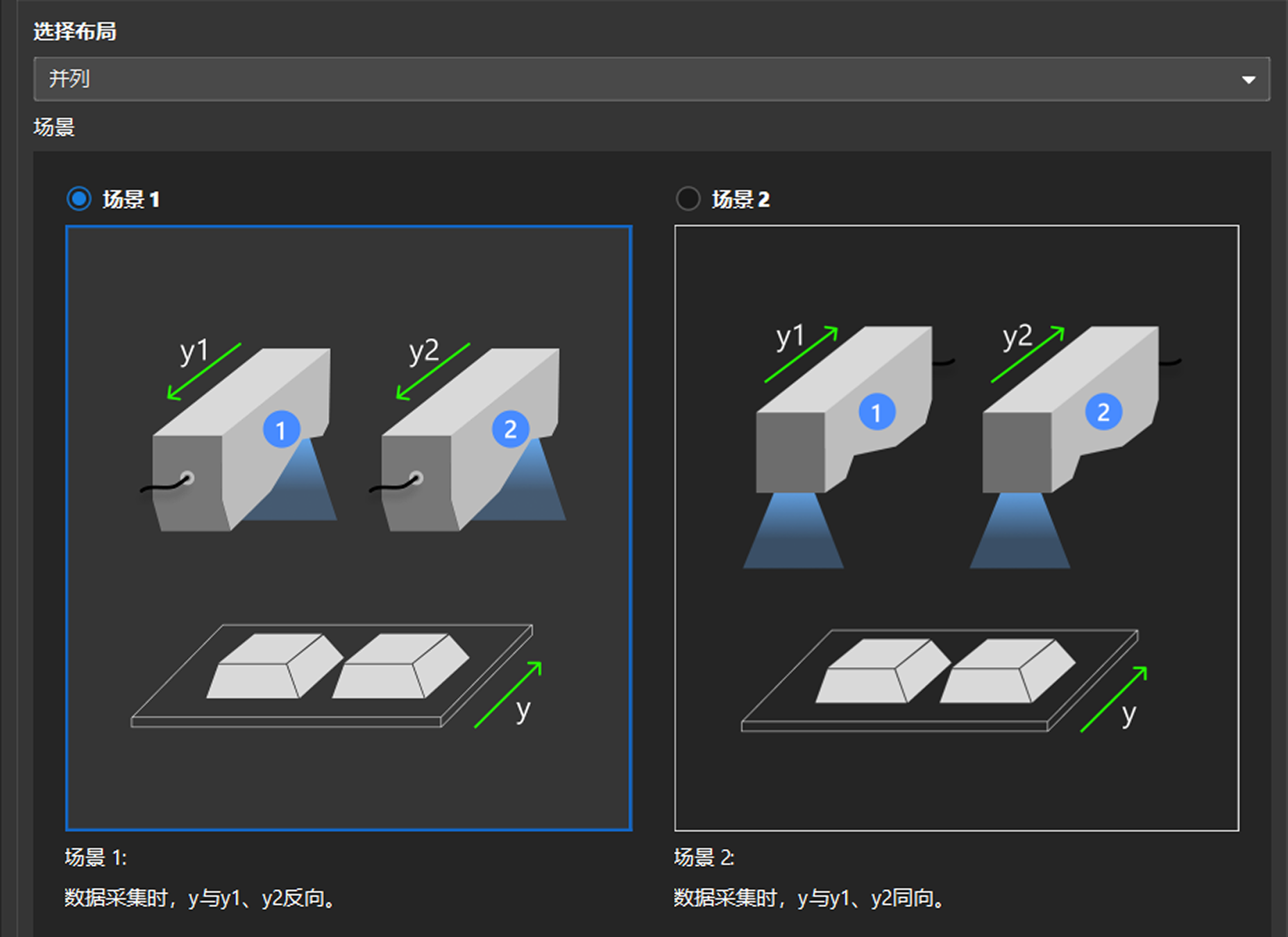 选择布局

并列

场景

场景 1

y1

y2

1

2

y

场景 1:

数据采集时，y与y1、y2反向。

场景 2

y1

y2

1

2

y

场景 2:

数据采集时，y与y1、y2同向。