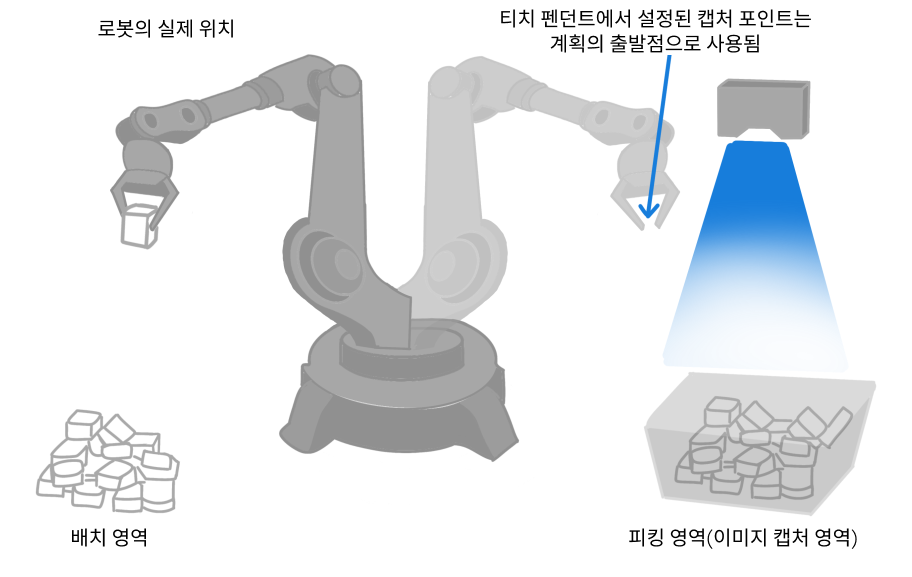 로봇의 실제 위치

티치 펜던트에서 설정된 캡처 포인트는 계획의 출발점으로 사용됨

배치 영역

피킹 영역(이미지 캡처 영역)