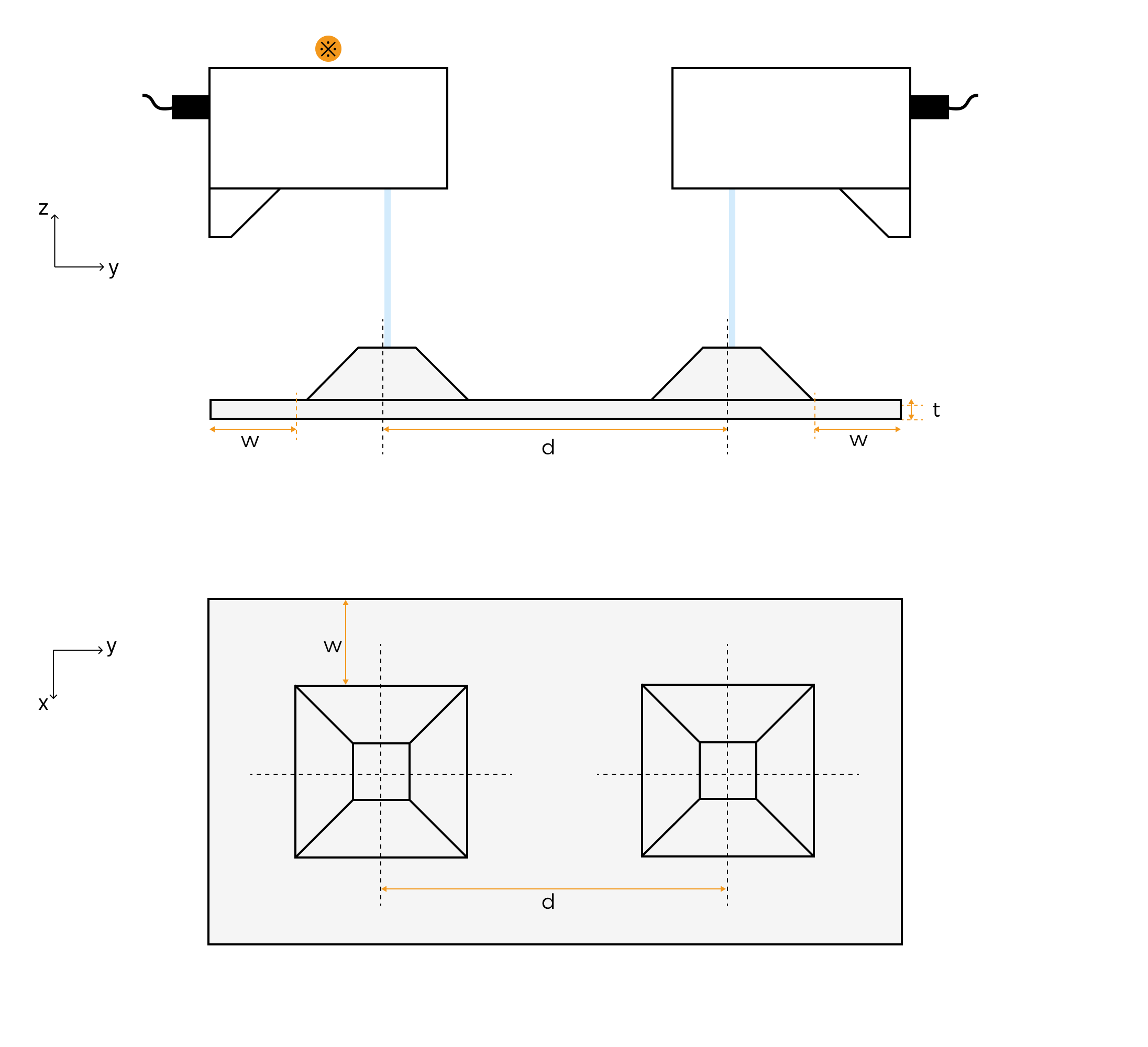 z
y
t
w
d
w
y
x
w
d