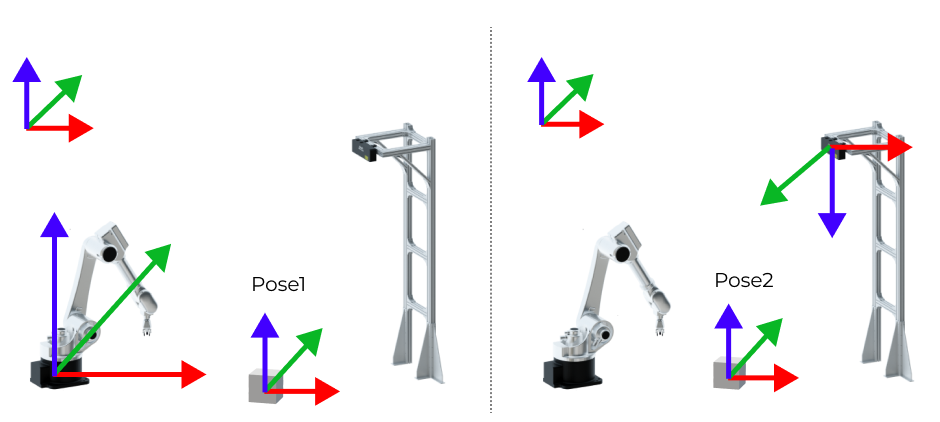 Pose1

Pose2