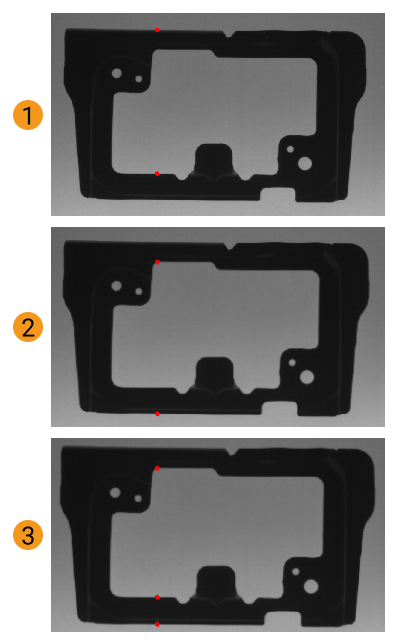 1

2

3