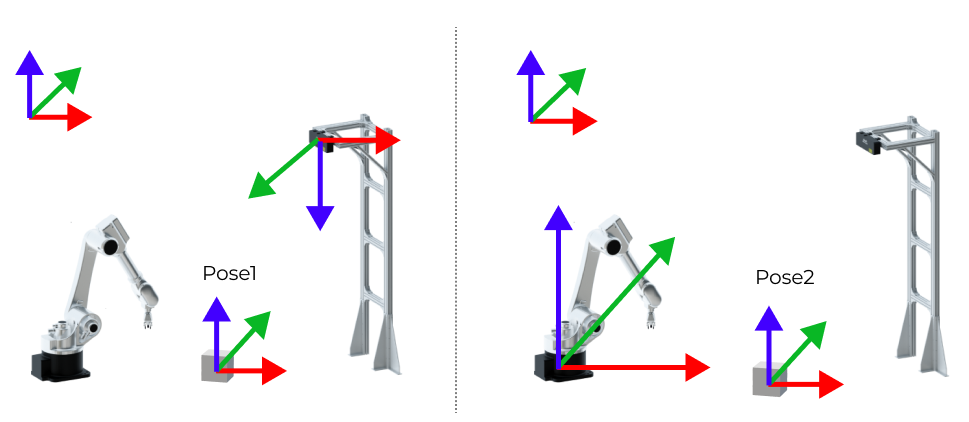 Pose1

Pose2