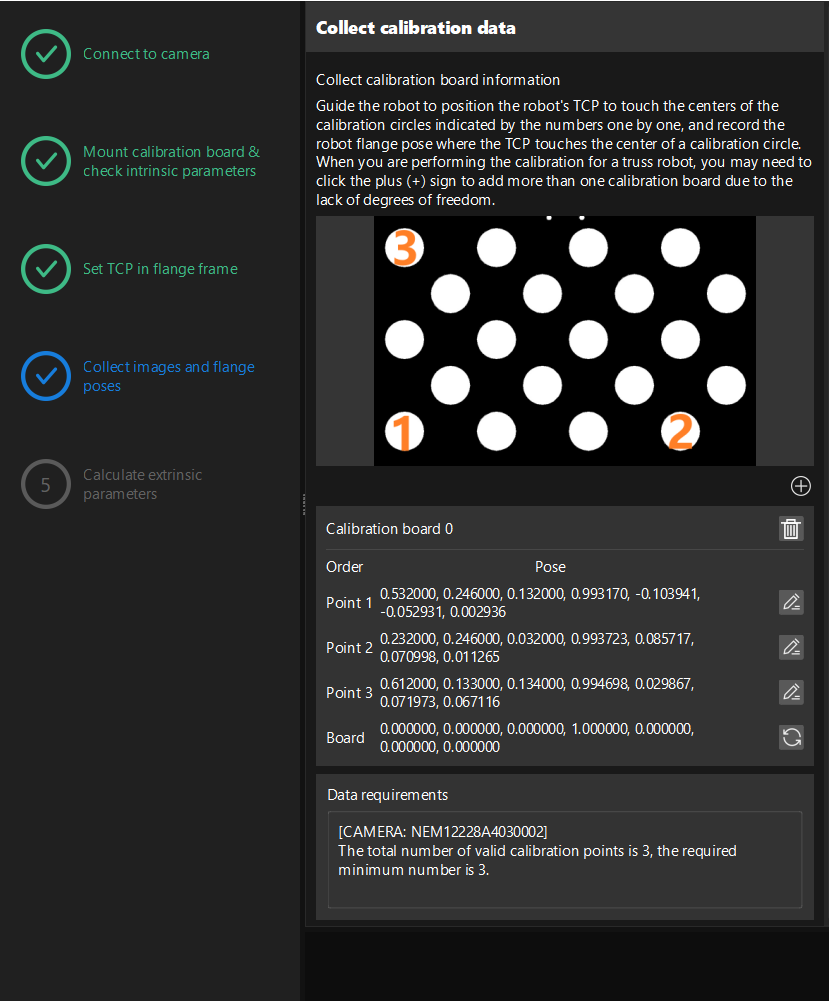 Connect to camera

Mount calibration board & check intrinsic parameters

Set TCP in flange frame

Collect images and flange poses

5 Calculate extrinsic parameters

Collect calibration data

Collect calibration board information

Guide the robot to position the robot's TCP to touch the centers of the calibration circles indicated by the numbers one by one, and record the robot flange pose where the TCP touches the center of a calibration circle. When you are performing the calibration for a truss robot, you may need to click the plus (+) sign to add more than one calibration board due to the lack of degrees of freedom.

3

1

2

Calibration board 0

| Order | Pose |
|---|---|
| Point 1 | 0.532000, 0.246000, 0.132000, 0.993170, -0.103941, -0.052931, 0.002936 |
| Point 2 | 0.232000, 0.246000, 0.032000, 0.993723, 0.085717, 0.070998, 0.011265 |
| Point 3 | 0.612000, 0.133000, 0.134000, 0.994698, 0.029867, 0.071973, 0.067116 |
| Board | 0.000000, 0.000000, 0.000000, 1.000000, 0.000000, 0.000000, 0.000000 |

Data requirements

[CAMERA: NEM12228A4030002]
The total number of valid calibration points is 3, the required minimum number is 3.