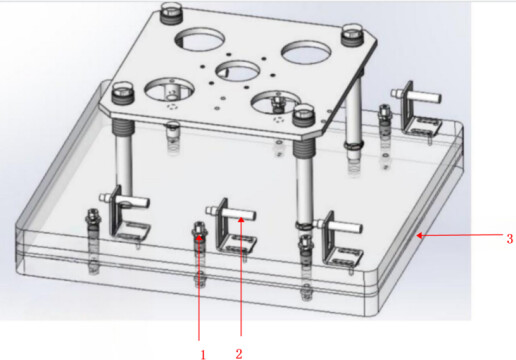 3

1 2