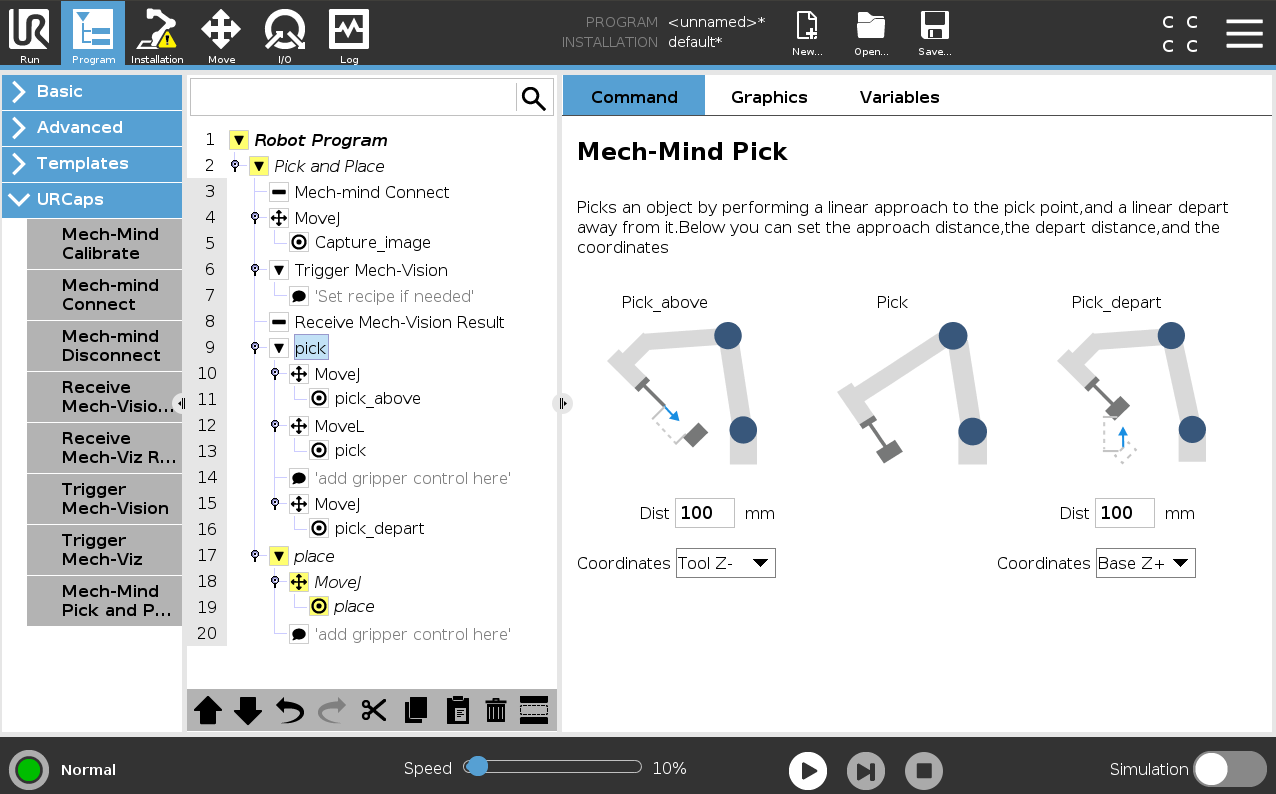 Run Program Installation Move I/O Log

PROGRAM <unnamed>*
INSTALLATION default*

New... Open... Save...

C C
C C

Basic
Advanced
Templates
URCaps
Mech-Mind Calibrate
Mech-mind Connect
Mech-mind Disconnect
Receive Mech-Visio...
Receive Mech-Viz R...
Trigger Mech-Vision
Trigger Mech-Viz
Mech-Mind Pick and P...

1 Robot Program
2 Pick and Place
3 Mech-mind Connect
4 MoveJ
5 Capture_image
6 Trigger Mech-Vision
7 'Set recipe if needed'
8 Receive Mech-Vision Result
9 pick
10 MoveJ
11 pick_above
12 MoveL
13 pick
14 'add gripper control here'
15 MoveJ
16 pick_depart
17 place
18 MoveJ
19 place
20 'add gripper control here'

Command Graphics Variables

Mech-Mind Pick

Picks an object by performing a linear approach to the pick point,and a linear depart away from it.Below you can set the approach distance,the depart distance,and the coordinates

Pick_above Pick Pick_depart

Dist 100 mm
Dist 100 mm

Coordinates Tool Z-
Coordinates Base Z+

Normal
Speed 10%
Simulation