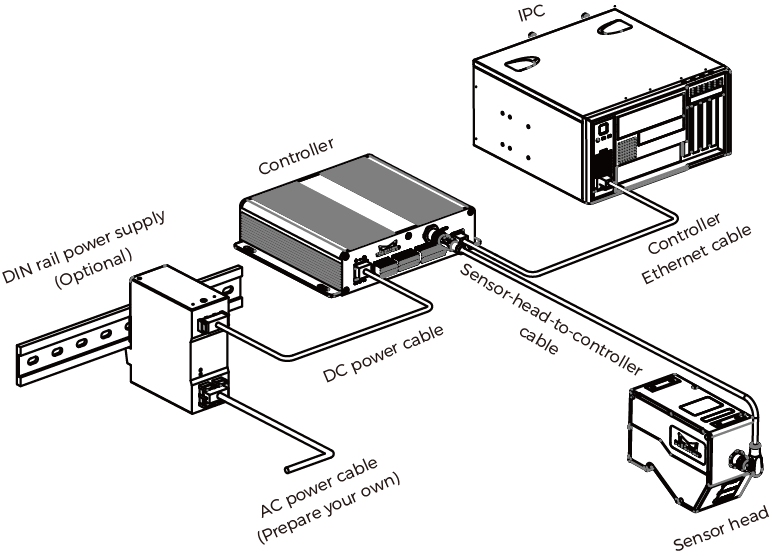 IPC

Controller

DIN rail power supply
(Optional)

Controller
Ethernet cable

Sensor-head-to-controller
cable

DC power cable

AC power cable
(Prepare your own)

Sensor head