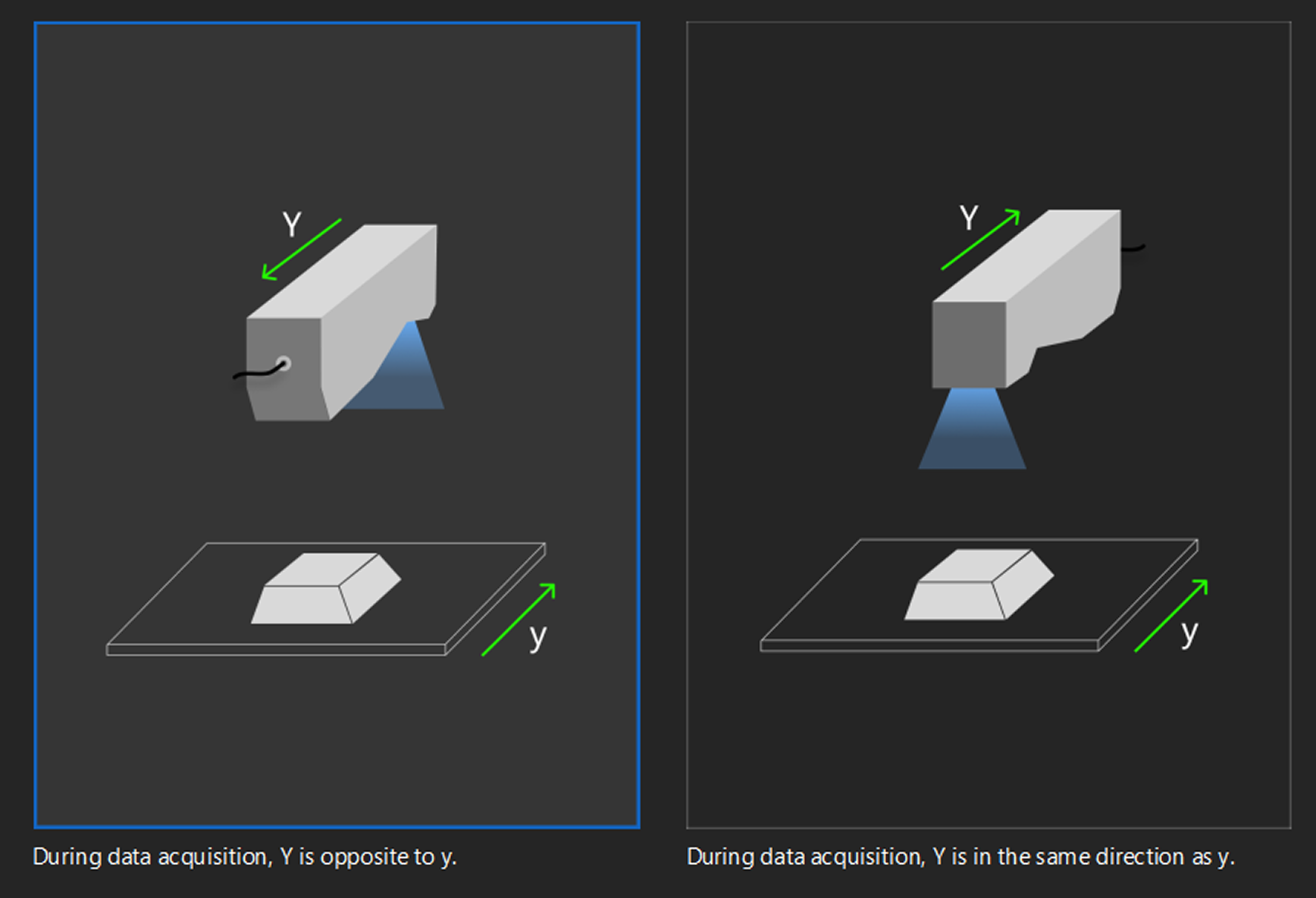 Y

y

During data acquisition, Y is opposite to y.

Y

y

During data acquisition, Y is in the same direction as y.