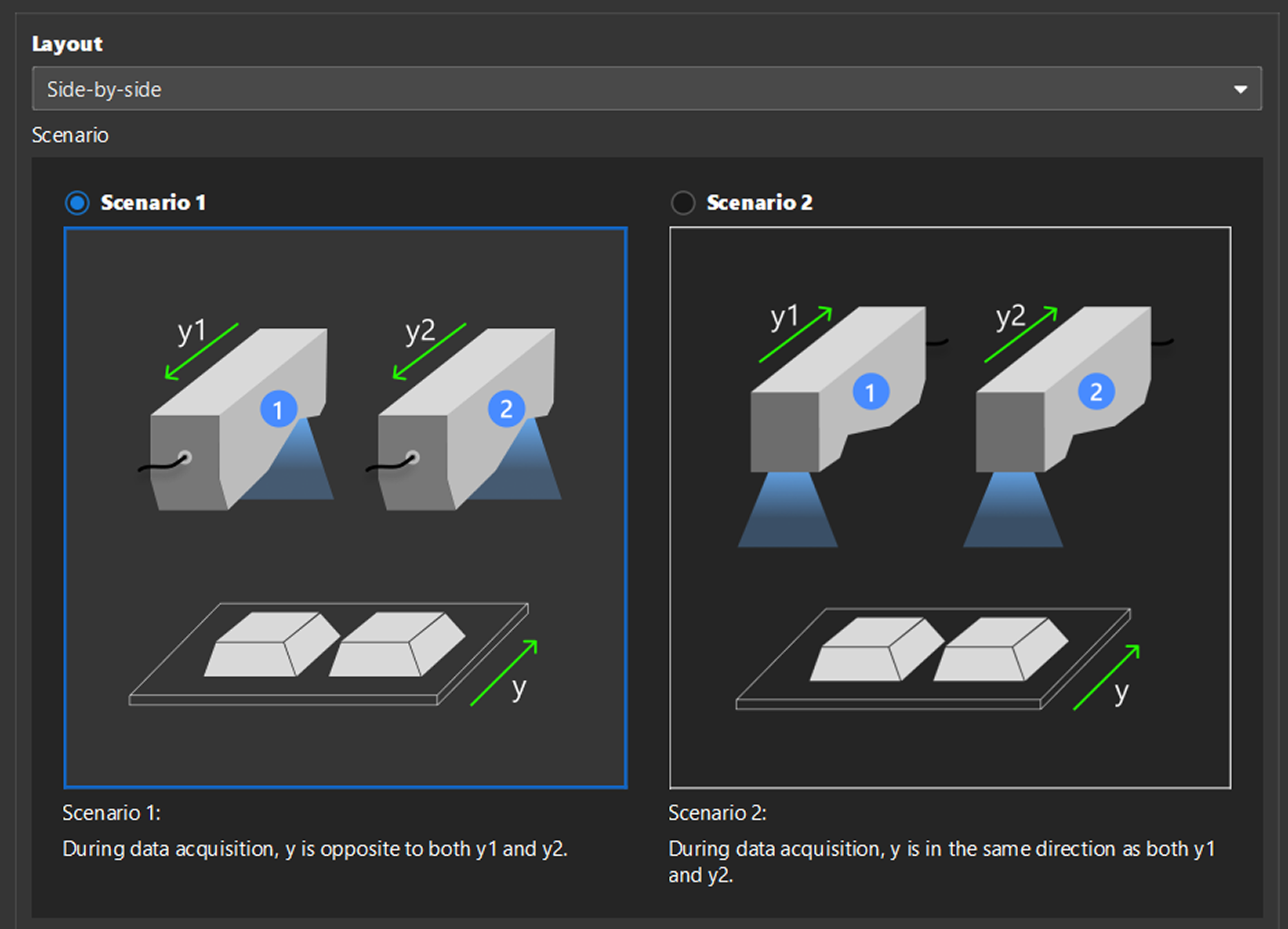 Layout

Side-by-side

Scenario

Scenario 1

y1

y2

1

2

y

Scenario 1:

During data acquisition, y is opposite to both y1 and y2.

Scenario 2

y1

y2

1

2

y

Scenario 2:

During data acquisition, y is in the same direction as both y1 and y2.