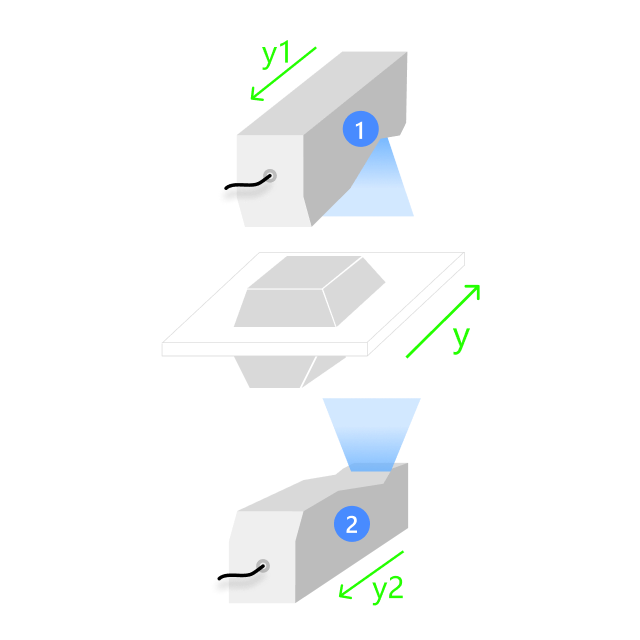 y1
1
y
2
y2