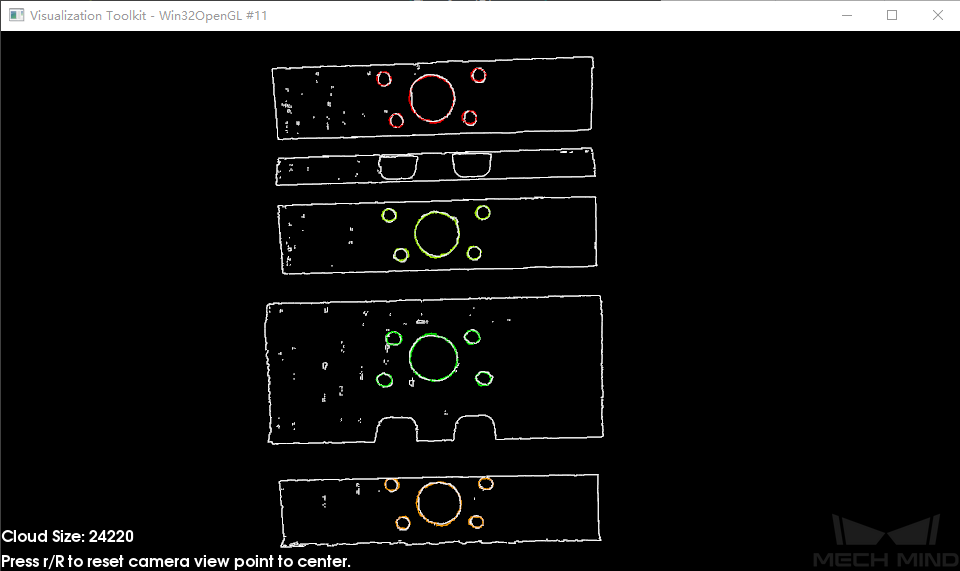 Visualization Toolkit - Win32OpenGL #11

Cloud Size: 24220
Press r/R to reset camera view point to center.

MECH MIND