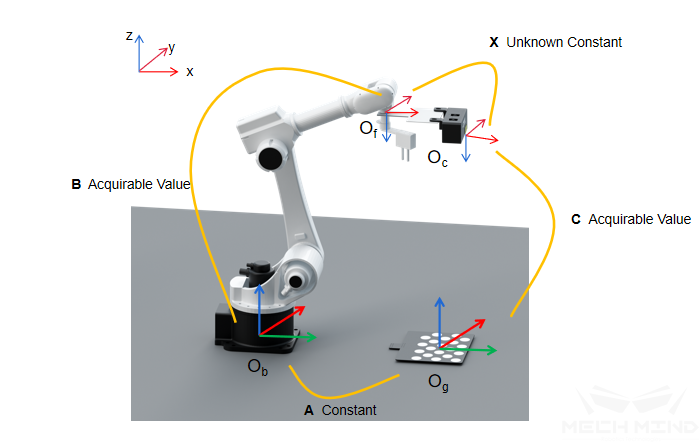 z
y
x

X Unknown Constant

$O_f$
$O_c$

B Acquirable Value

C Acquirable Value

$O_b$
$O_g$

A Constant

MECH MIND