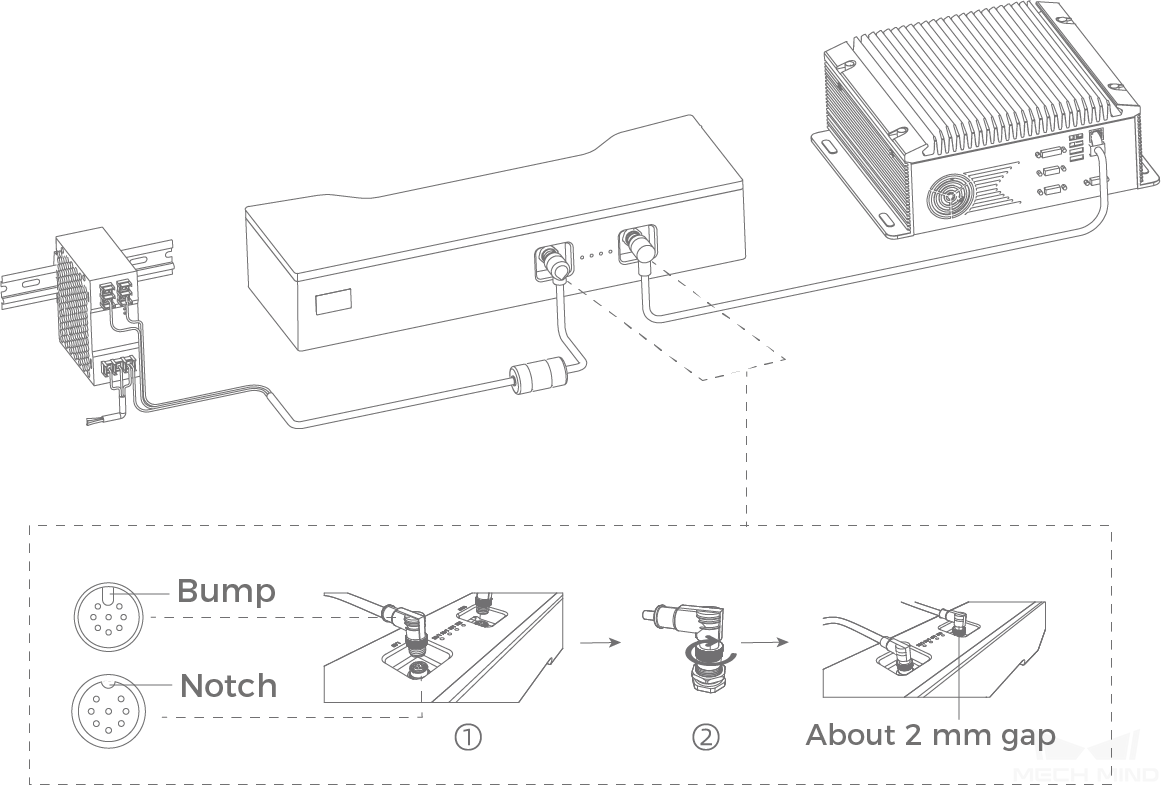 Bump

Notch

①

②

About 2 mm gap

MECH MIND